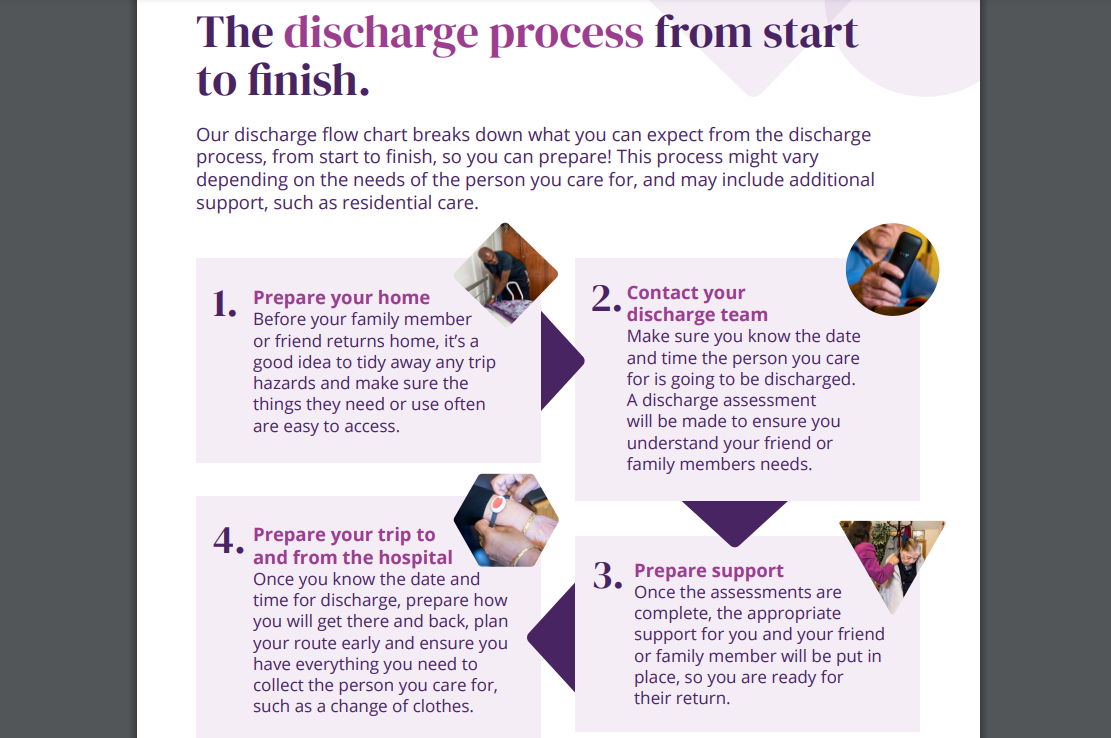 The discharge process from start to finish.

Our discharge flow chart breaks down what you can expect from the discharge process, from start to finish, so you can prepare! This process might vary depending on the needs of the person you care for, and may include additional support, such as residential care.

1. Prepare your home
Before your family member or friend returns home, it's a good idea to tidy away any trip hazards and make sure the things they need or use often are easy to access.

2. Contact your discharge team
Make sure you know the date and time the person you care for is going to be discharged. A discharge assessment will be made to ensure you understand your friend or family members needs.

3. Prepare support
Once the assessments are complete, the appropriate support for you and your friend or family member will be put in place, so you are ready for their return.

4. Prepare your trip to and from the hospital
Once you know the date and time for discharge, prepare how you will get there and back, plan your route early and ensure you have everything you need to collect the person you care for, such as a change of clothes.