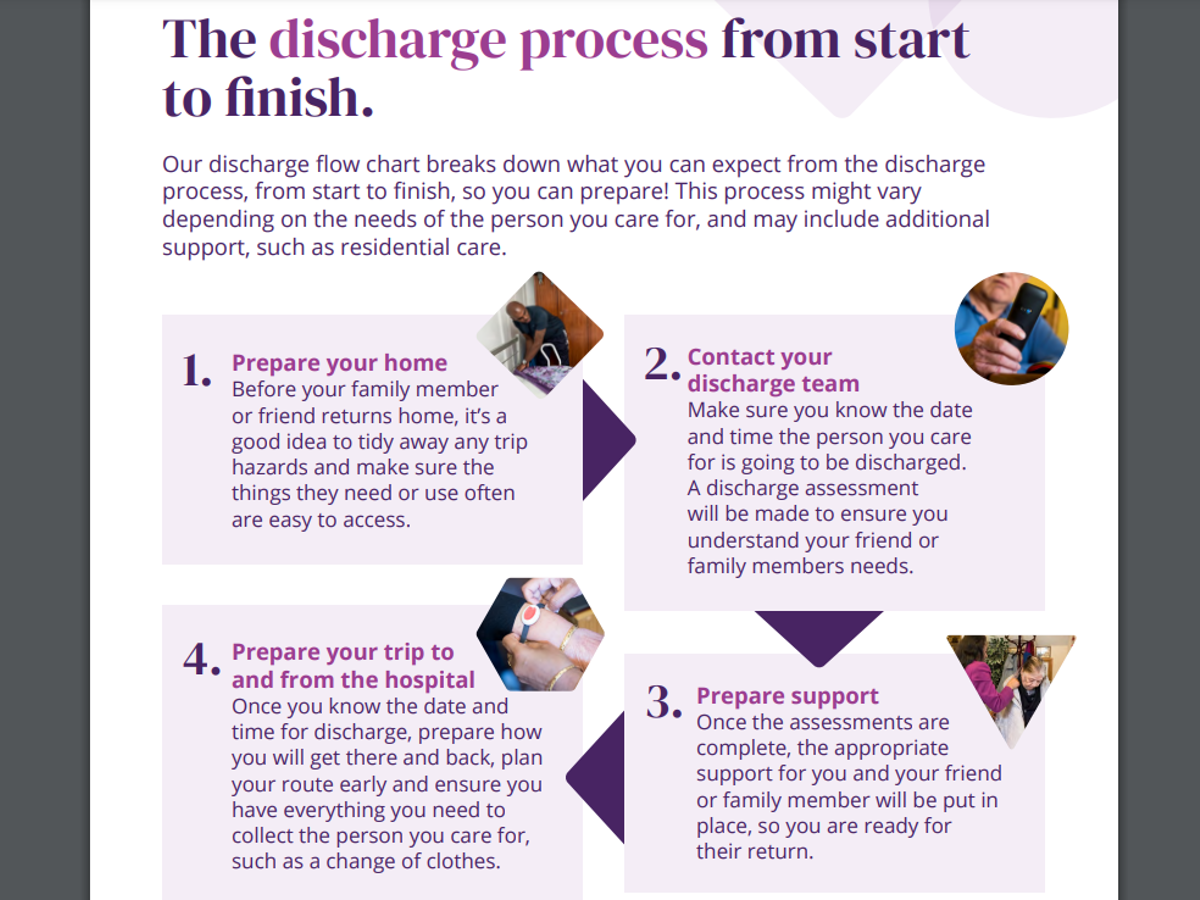 The discharge process from start to finish.

Our discharge flow chart breaks down what you can expect from the discharge process, from start to finish, so you can prepare! This process might vary depending on the needs of the person you care for, and may include additional support, such as residential care.

1. Prepare your home
Before your family member or friend returns home, it's a good idea to tidy away any trip hazards and make sure the things they need or use often are easy to access.

2. Contact your discharge team
Make sure you know the date and time the person you care for is going to be discharged. A discharge assessment will be made to ensure you understand your friend or family members needs.

3. Prepare support
Once the assessments are complete, the appropriate support for you and your friend or family member will be put in place, so you are ready for their return.

4. Prepare your trip to and from the hospital
Once you know the date and time for discharge, prepare how you will get there and back, plan your route early and ensure you have everything you need to collect the person you care for, such as a change of clothes.